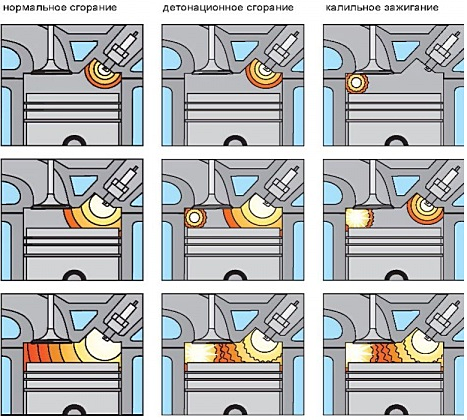 нормальное сгорание

детонационное сгорание

калильное зажигание